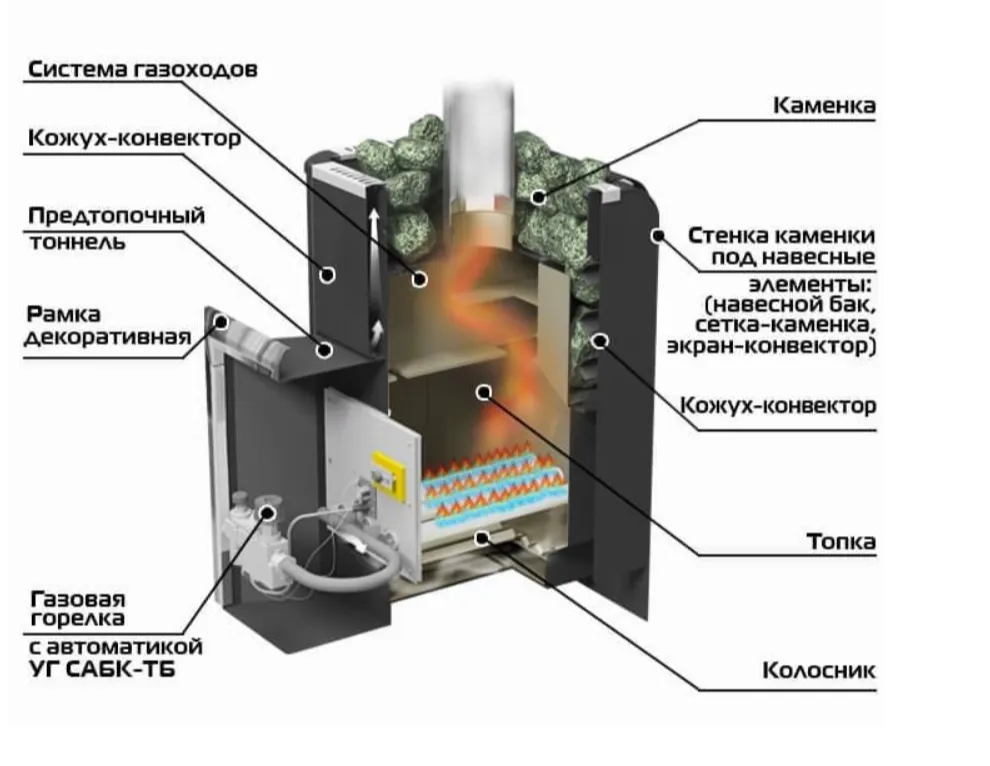 Система газоходов

Кожух-конвектор

Предтопочный тоннель

Рамка декоративная

Газовая горелка с автоматикой УГ САБК-ТБ

Каменка

Стенка каменки под навесные элементы: (навесной бак, сетка-каменка, экран-конвектор)

Кожух-конвектор

Топка

Колосник